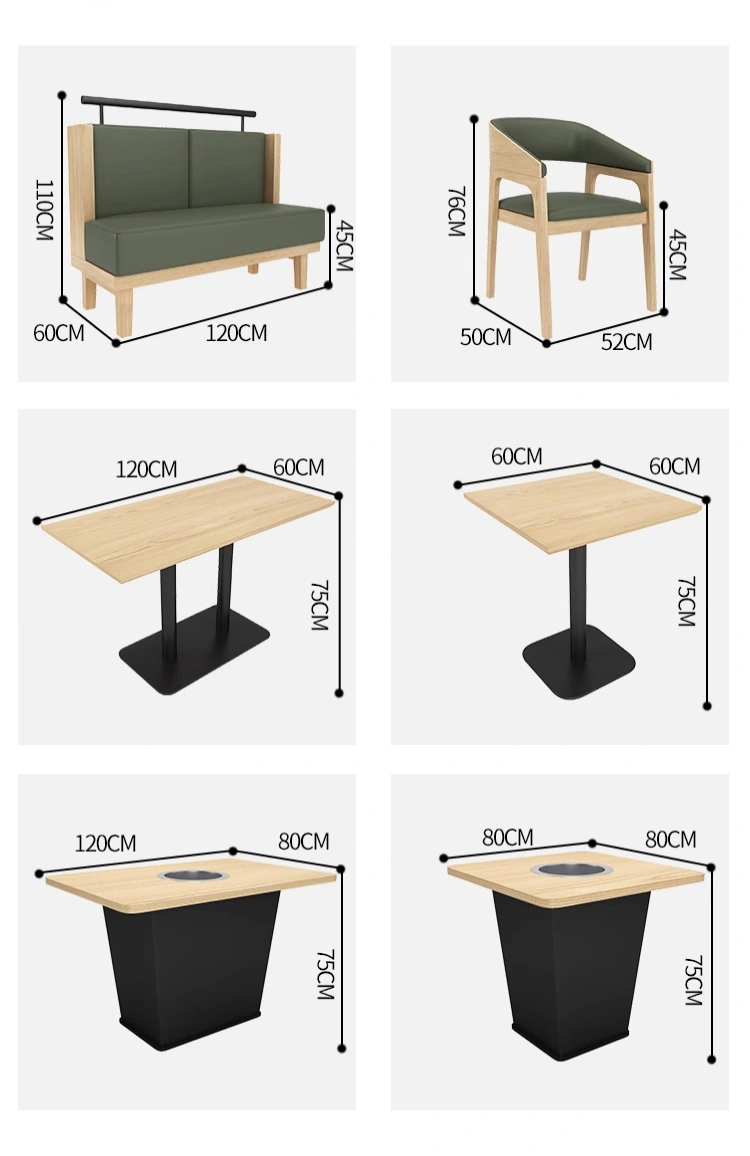 110CM
45CM
60CM
120CM

76CM
45CM
50CM
52CM

120CM
60CM
75CM

60CM
60CM
75CM

120CM
80CM
75CM

80CM
80CM
75CM